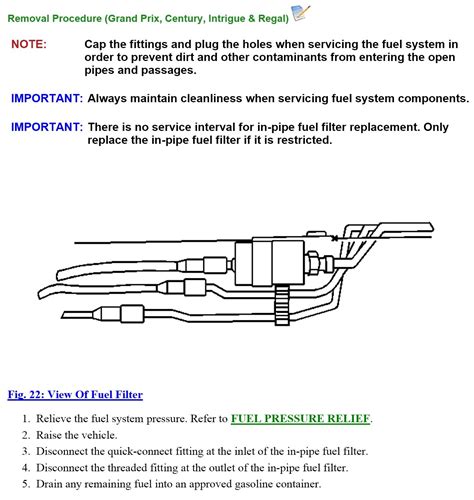 Removal Procedure (Grand Prix, Century, Intrigue & Regal)

NOTE: Cap the fittings and plug the holes when servicing the fuel system in order to prevent dirt and other contaminants from entering the open pipes and passages.

IMPORTANT: Always maintain cleanliness when servicing fuel system components.

IMPORTANT: There is no service interval for in-pipe fuel filter replacement. Only replace the in-pipe fuel filter if it is restricted.

Fig. 22: View Of Fuel Filter

1. Relieve the fuel system pressure. Refer to FUEL PRESSURE RELIEF.
2. Raise the vehicle.
3. Disconnect the quick-connect fitting at the inlet of the in-pipe fuel filter.
4. Disconnect the threaded fitting at the outlet of the in-pipe fuel filter.
5. Drain any remaining fuel into an approved gasoline container.